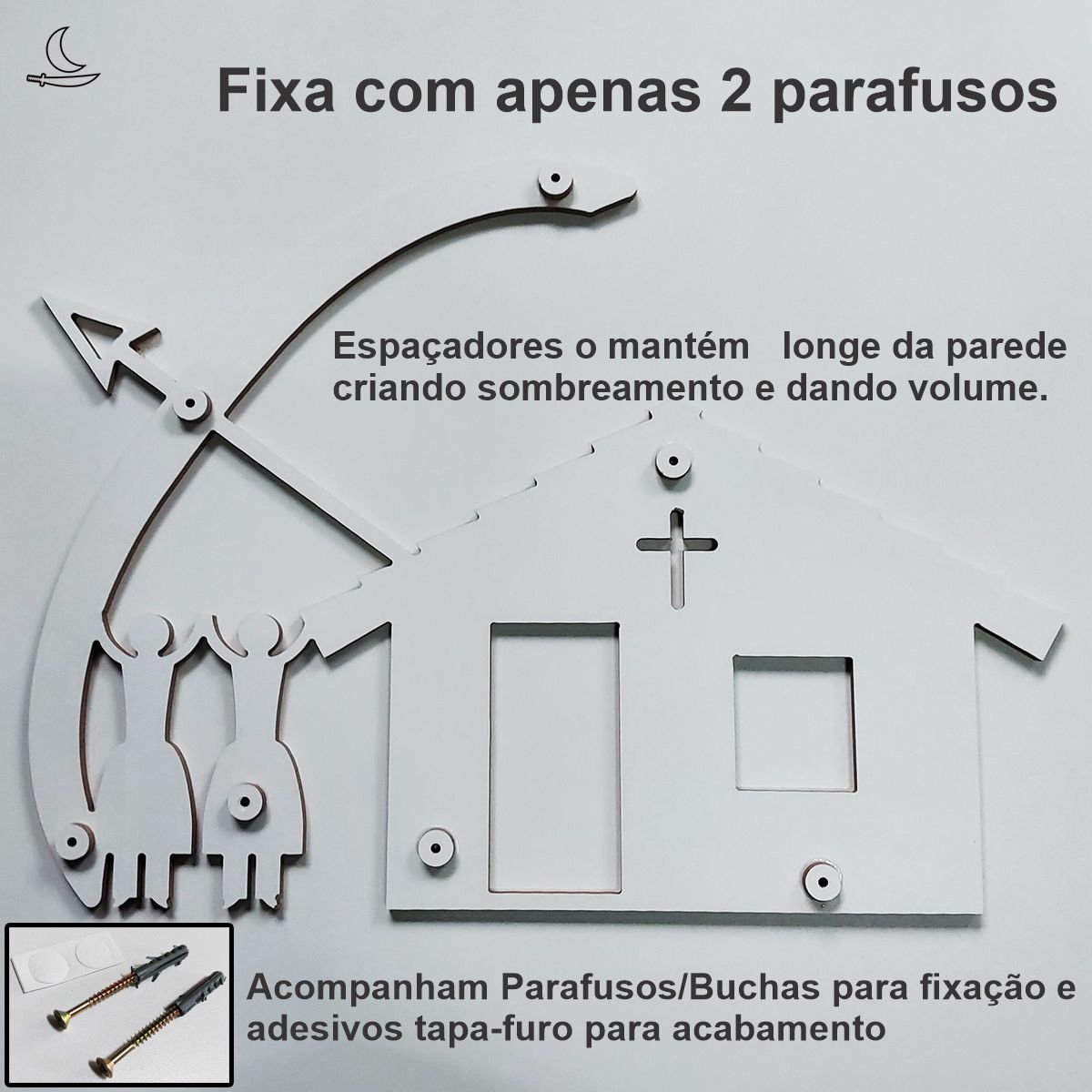 Fixa com apenas 2 parafusos

Espaçadores o mantém longe da parede criando sombreamento e dando volume.

Acompanham Parafusos/Buchas para fixação e adesivos tapa-furo para acabamento