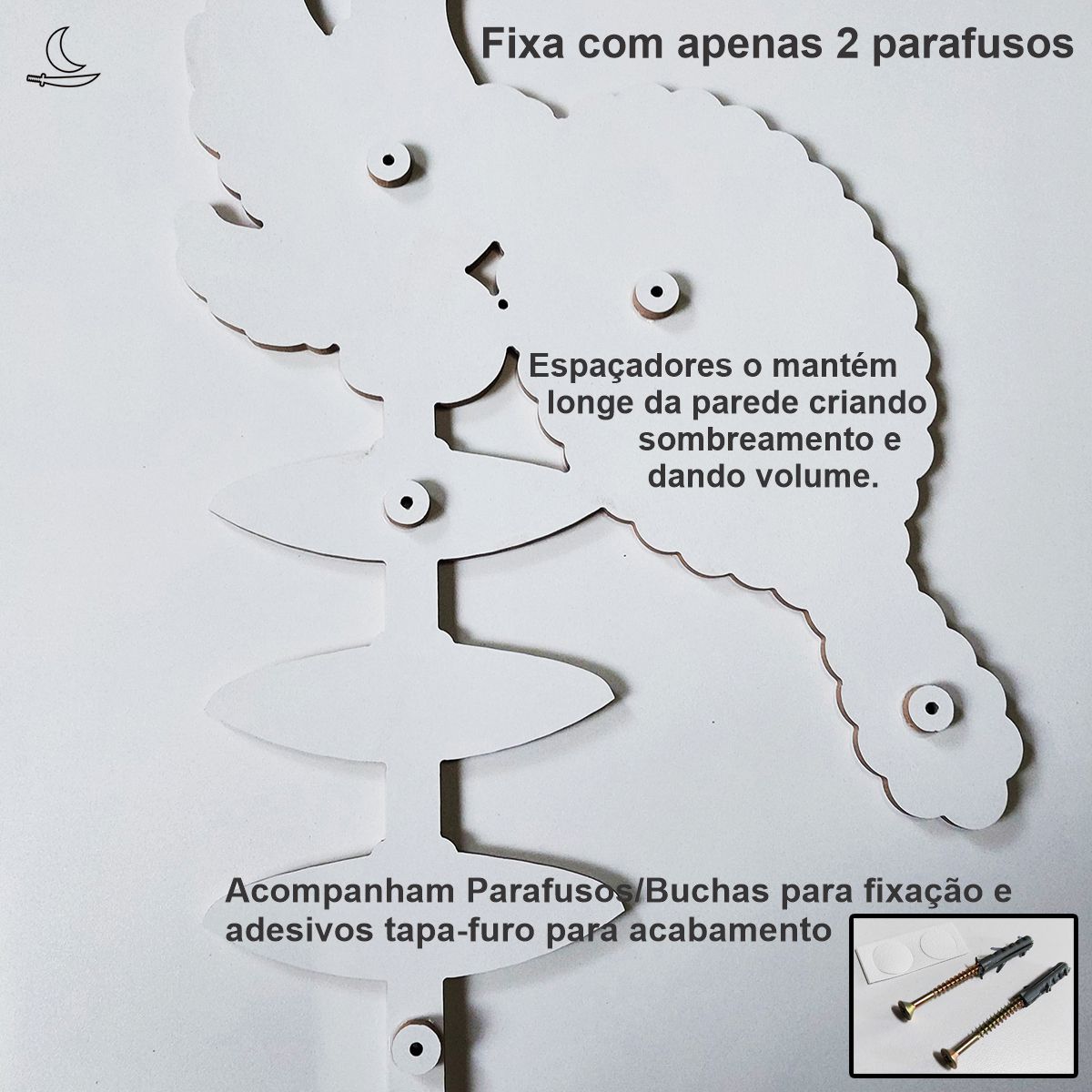 Fixa com apenas 2 parafusos

Espaçadores o mantém longe da parede criando sombreamento e dando volume.

Acompanham Parafusos/Buchas para fixação e adesivos tapa-furo para acabamento